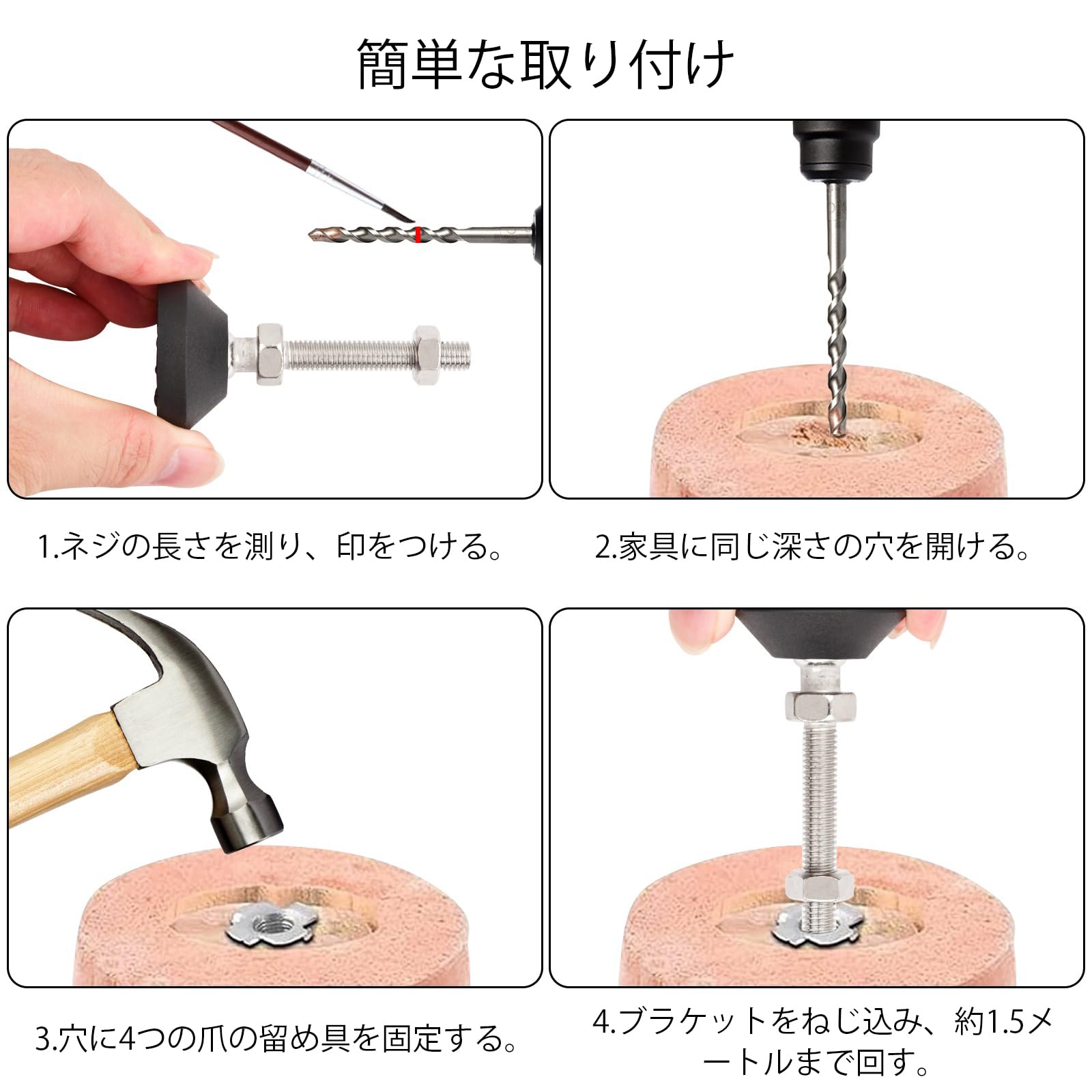 簡単な取り付け

1.ネジの長さを測り、印をつける。

2.家具に同じ深さの穴を開ける。

3.穴に4つの爪の留め具を固定する。

4.ブラケットをねじ込み、約1.5メートルまで回す。